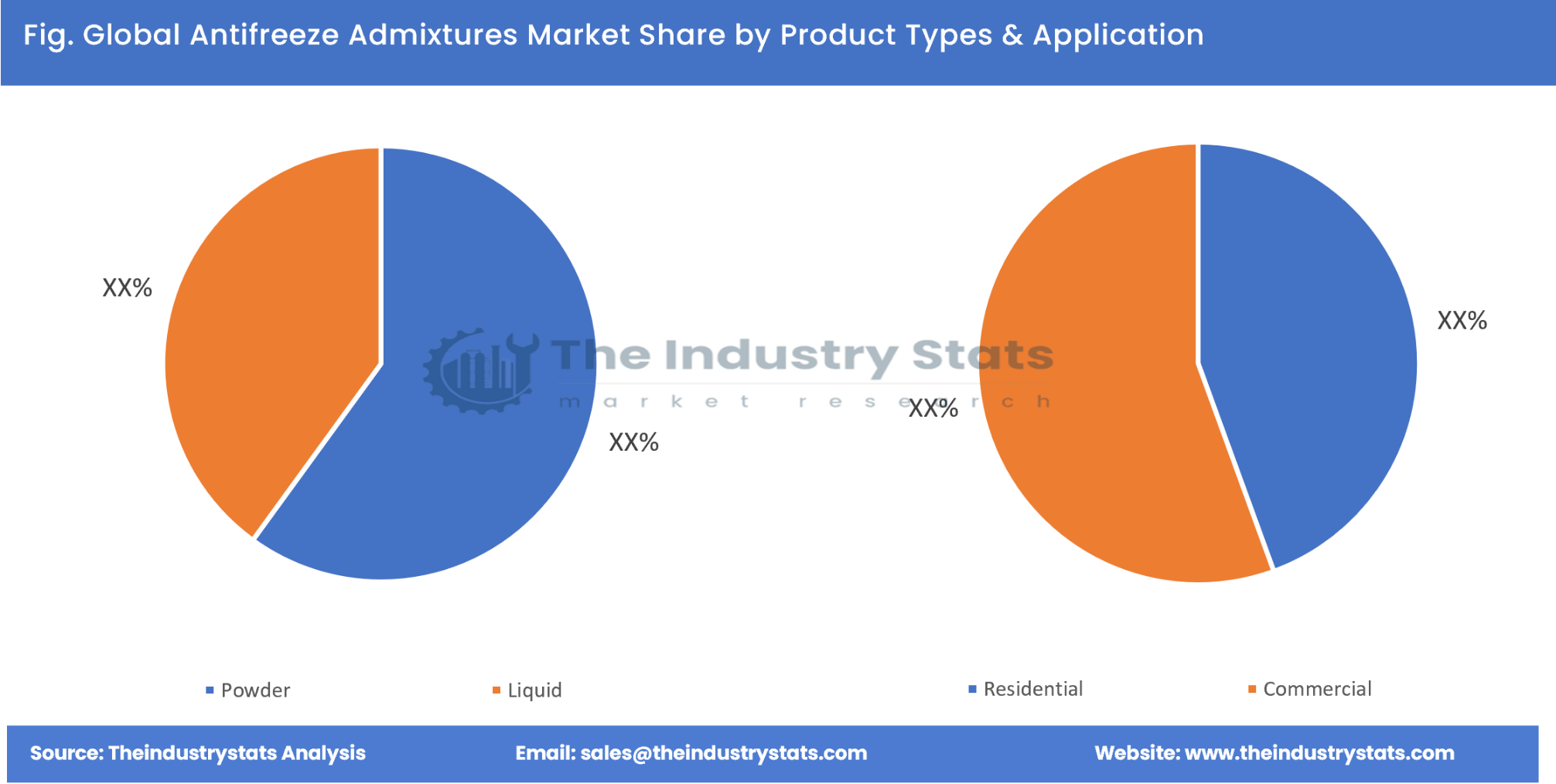 Fig. Global Antifreeze Admixtures Market Share by Product Types & Application

XX%

XX%

The Industry Stats
market research

XX%

XX%

Powder
Liquid

Residential
Commercial

Source: Theindustrystats Analysis
Email: sales@theindustrystats.com
Website: www.theindustrystats.com